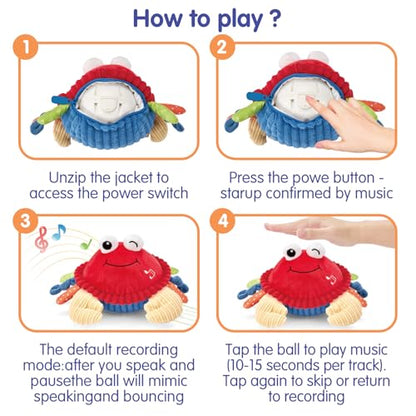 How to play ?

1

Unzip the jacket to access the power switch

2

Press the powe button - starup confirmed by music

3

The default recording mode:after you speak and pausethe ball will mimic speakingand bouncing

4

Tap the ball to play music (10-15 seconds per track). Tap again to skip or return to recording