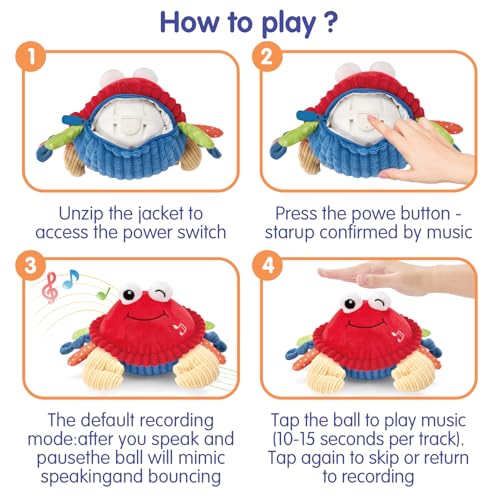 How to play ?

1

Unzip the jacket to access the power switch

2

Press the powe button - starup confirmed by music

3

The default recording mode:after you speak and pausethe ball will mimic speakingand bouncing

4

Tap the ball to play music (10-15 seconds per track). Tap again to skip or return to recording